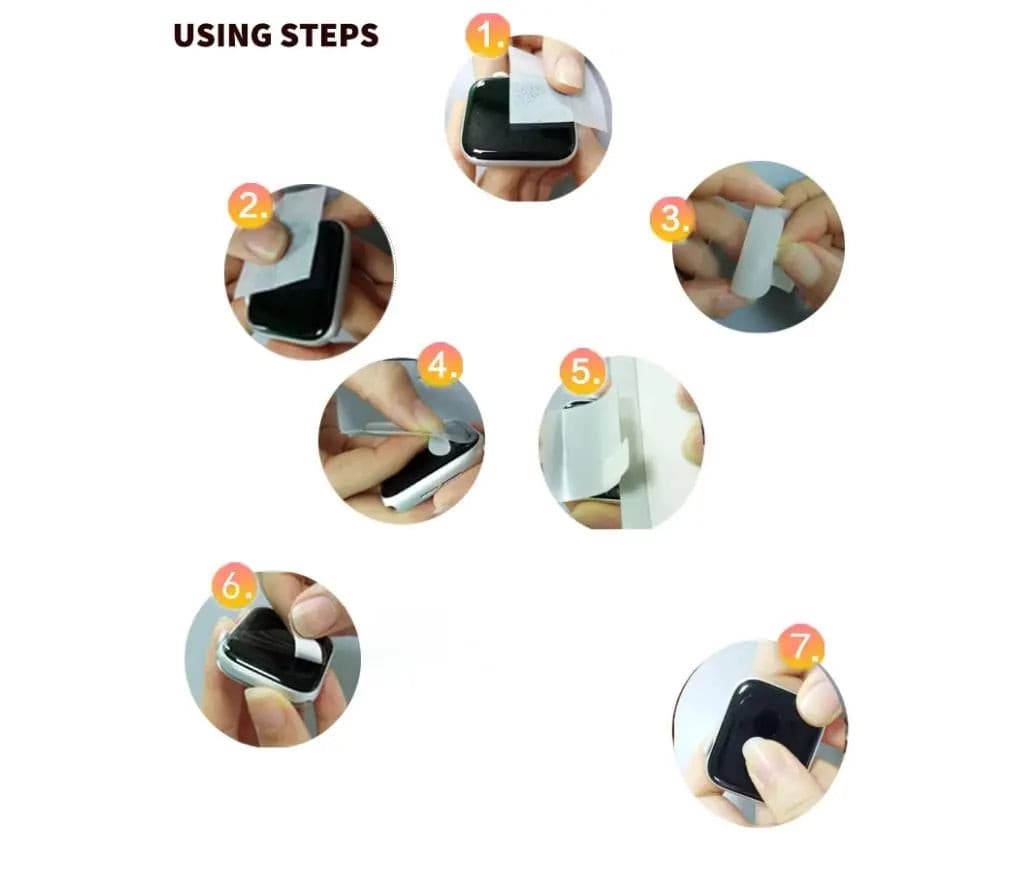 USING STEPS

1.

2.

3.

4.

5.

6.

7.